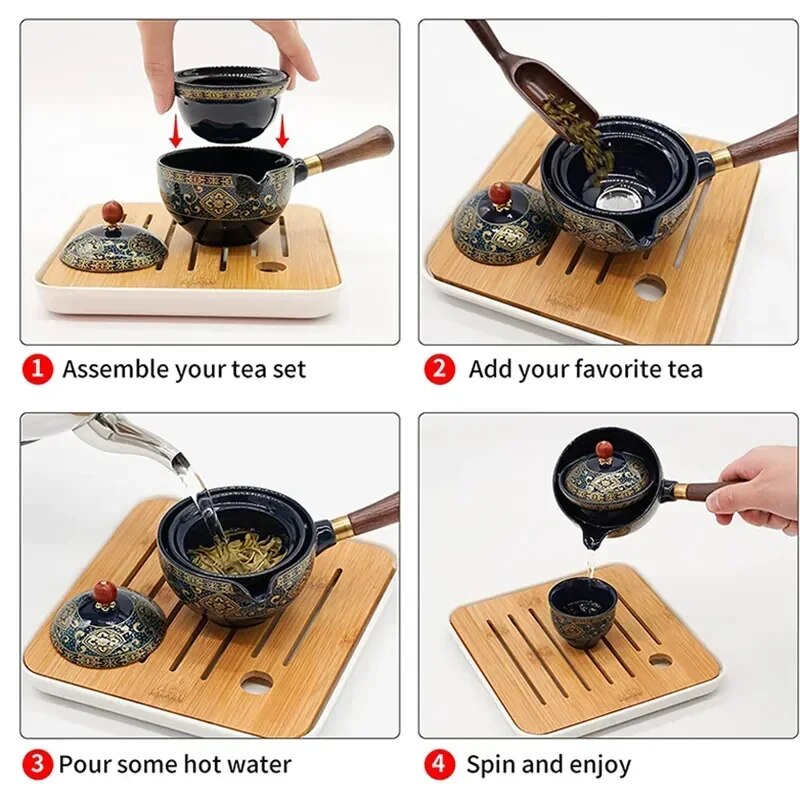 1 Assemble your tea set

2 Add your favorite tea

3 Pour some hot water

4 Spin and enjoy